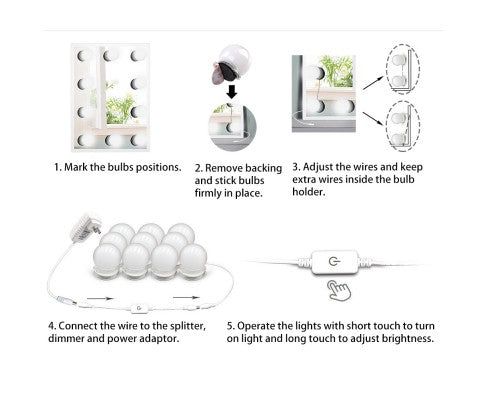 1. Mark the bulbs positions.

2. Remove backing and stick bulbs firmly in place.

3. Adjust the wires and keep extra wires inside the bulb holder.

4. Connect the wire to the splitter, dimmer and power adaptor.

5. Operate the lights with short touch to turn on light and long touch to adjust brightness.